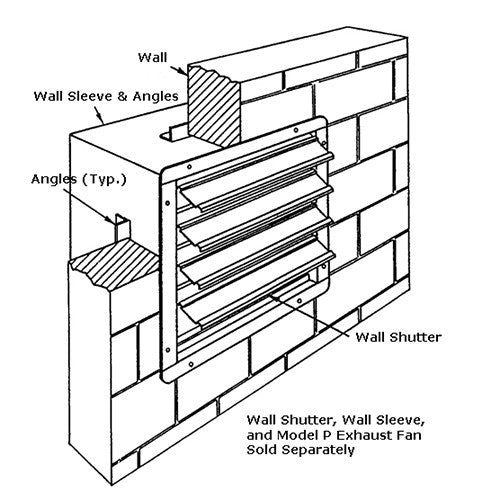 Wall

Wall Sleeve & Angles

Angles (Typ.)

Wall Shutter

Wall Shutter, Wall Sleeve, and Model P Exhaust Fan Sold Separately